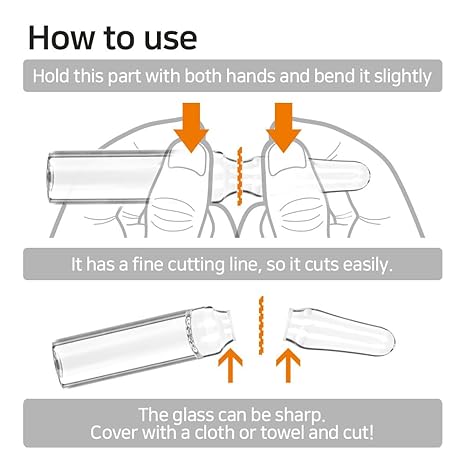 How to use

Hold this part with both hands and bend it slightly

It has a fine cutting line, so it cuts easily.

The glass can be sharp.
Cover with a cloth or towel and cut!