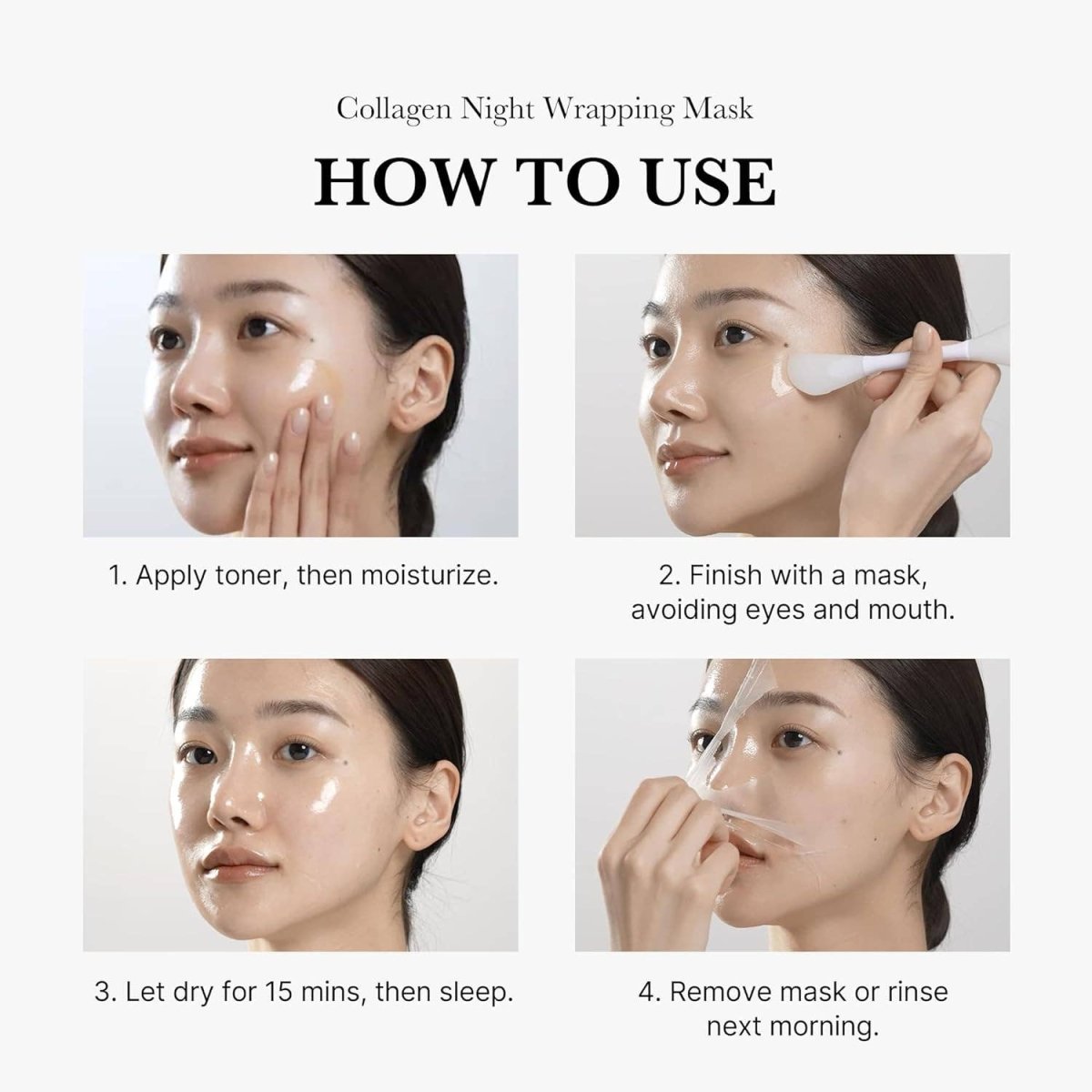 Collagen Night Wrapping Mask

HOW TO USE

1. Apply toner, then moisturize.

2. Finish with a mask, avoiding eyes and mouth.

3. Let dry for 15 mins, then sleep.

4. Remove mask or rinse next morning.