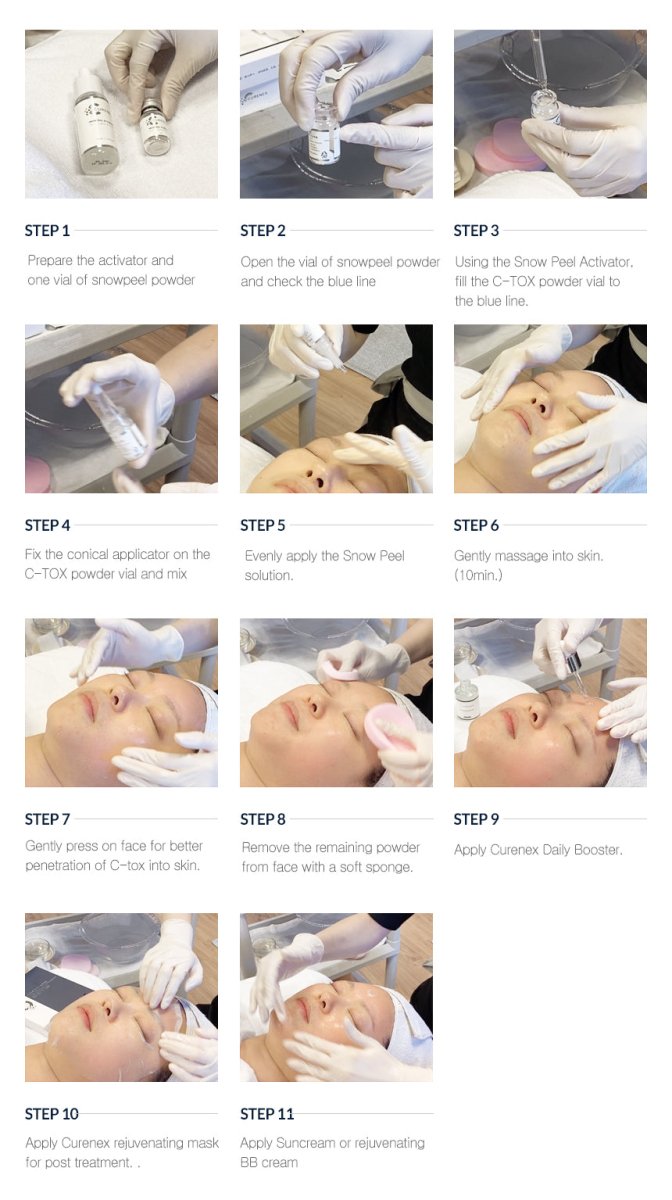 STEP 1

Prepare the activator and one vial of snowpeel powder

STEP 2

Open the vial of snowpeel powder and check the blue line

STEP 3

Using the Snow Peel Activator, fill the C-TOX powder vial to the blue line.

STEP 4

Fix the conical applicator on the C-TOX powder vial and mix

STEP 5

Evenly apply the Snow Peel solution.

STEP 6

Gently massage into skin. (10min.)

STEP 7

Gently press on face for better penetration of C-tox into skin.

STEP 8

Remove the remaining powder from face with a soft sponge.

STEP 9

Apply Curenex Daily Booster.

STEP 10

Apply Curenex rejuvenating mask for post treatment. .

STEP 11

Apply Suncream or rejuvenating BB cream